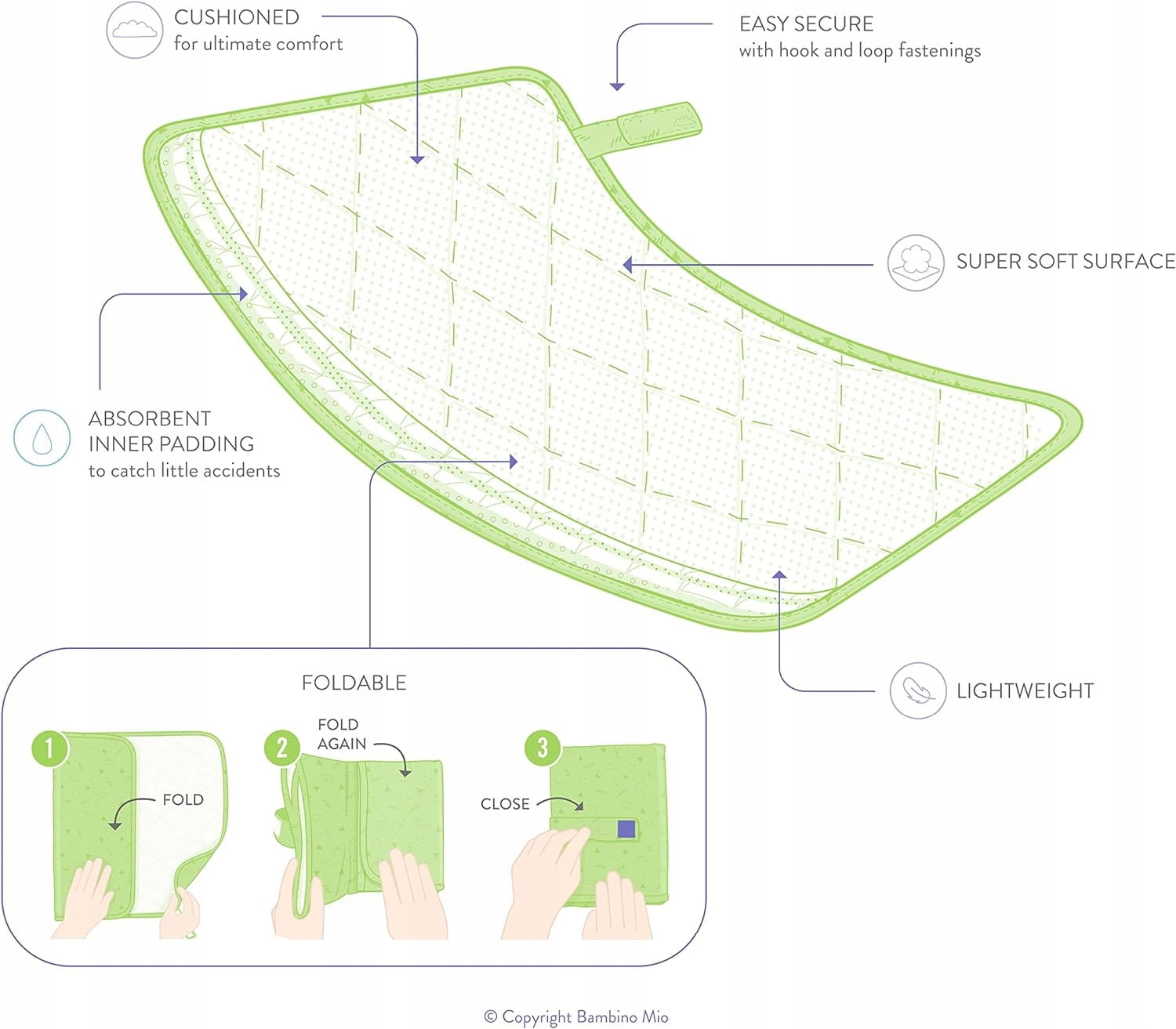 CUSHIONED
for ultimate comfort

EASY SECURE
with hook and loop fastenings

SUPER SOFT SURFACE

ABSORBENT
INNER PADDING
to catch little accidents

LIGHTWEIGHT

FOLDABLE

1 FOLD

2 FOLD AGAIN

3 CLOSE

© Copyright Bambino Mio