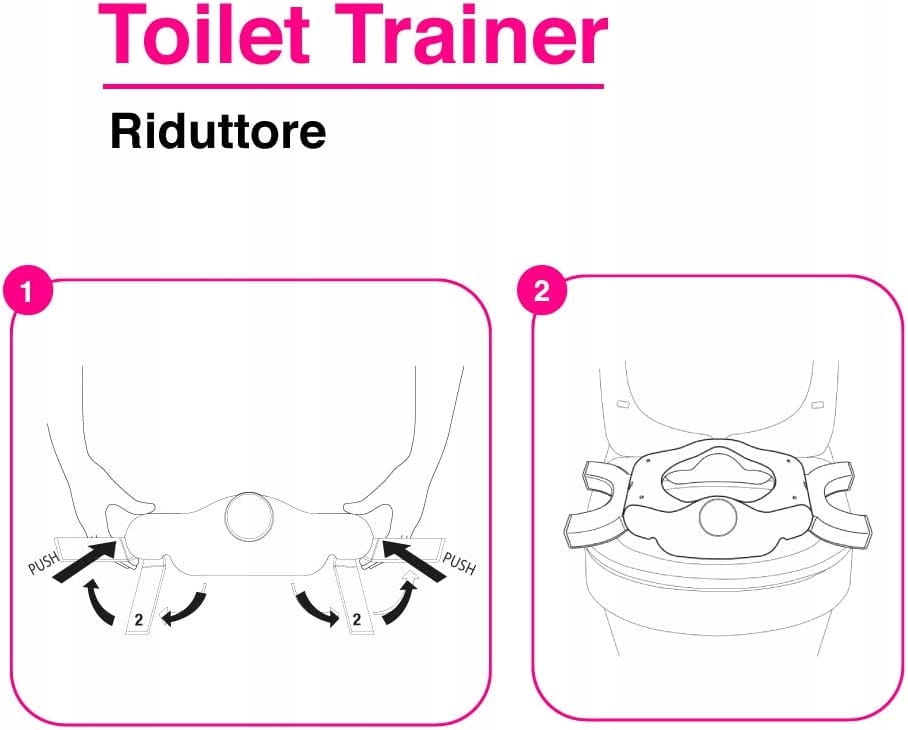 Toilet Trainer

Riduttore

1

PUSH

PUSH

2

2

2