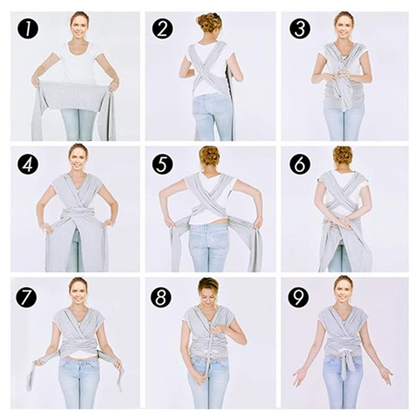 1
2
3
4
5
6
7
8
9