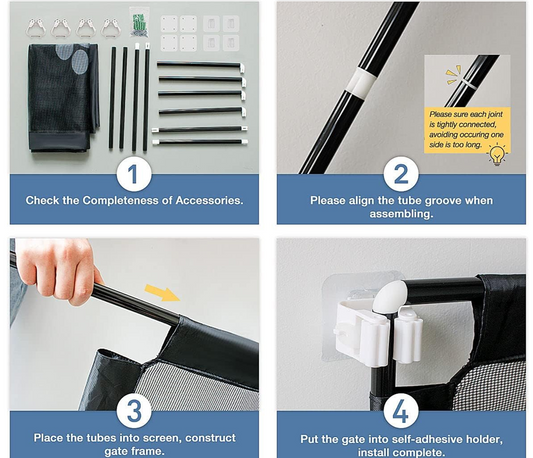 1
Check the Completeness of Accessories.

Please sure each joint is tightly connected, avoiding occuring one side is too long.

2
Please align the tube groove when assembling.

3
Place the tubes into screen, construct gate frame.

4
Put the gate into self-adhesive holder, install complete.